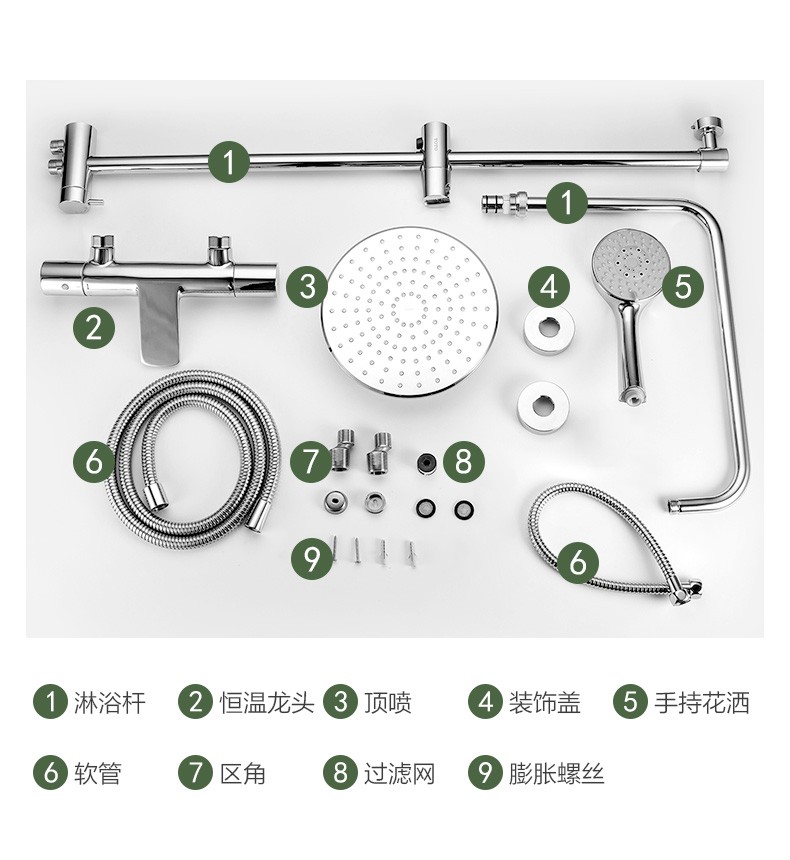 1
1
2
3
4
5
6
7
8
9
6

1 淋浴杆 2 恒温龙头 3 顶喷 4 装饰盖 5 手持花洒

6 软管 7 区角 8 过滤网 9 膨胀螺丝