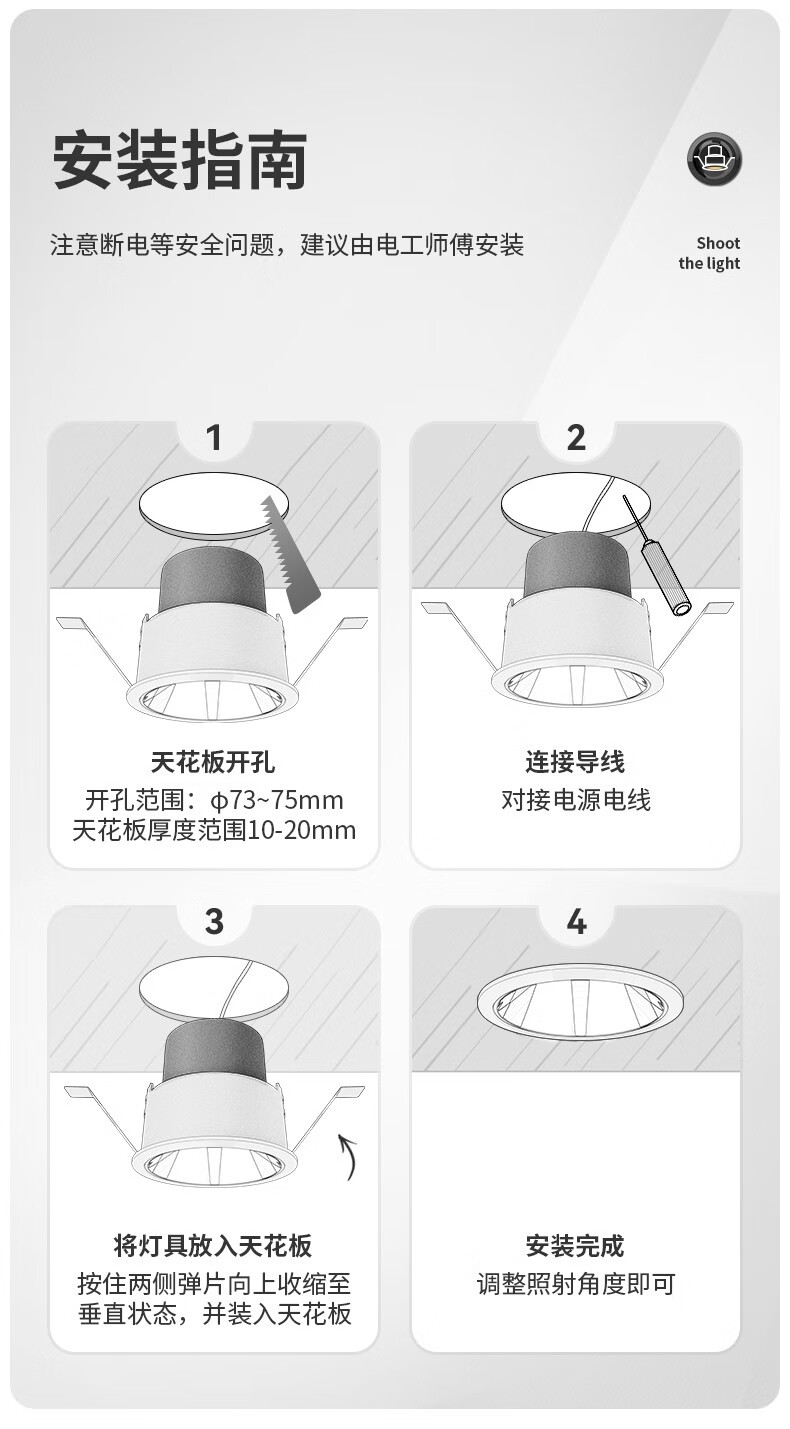 安装指南

注意断电等安全问题，建议由电工师傅安装

Shoot the light

1

天花板开孔

开孔范围：ϕ73~75mm
天花板厚度范围10-20mm

2

连接导线

对接电源电线

3

将灯具放入天花板

按住两侧弹片向上收缩至垂直状态，并装入天花板

4

安装完成

调整照射角度即可