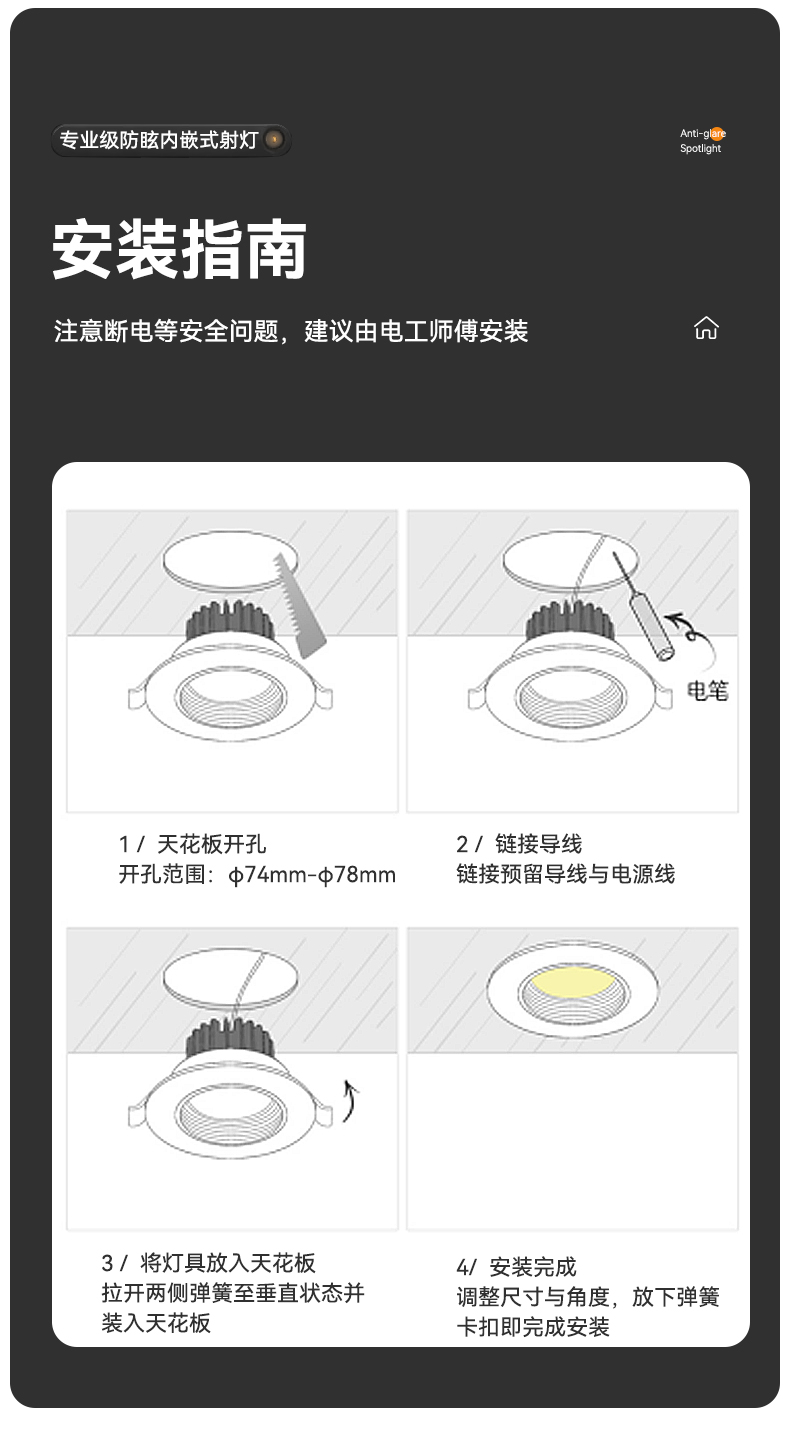 专业级防眩内嵌式射灯

Anti-glare Spotlight

安装指南

注意断电等安全问题，建议由电工师傅安装

电笔

1 / 天花板开孔
开孔范围：ϕ74mm-ϕ78mm

2 / 链接导线
链接预留导线与电源线

3 / 将灯具放入天花板
拉开两侧弹簧至垂直状态并装入天花板

4/ 安装完成
调整尺寸与角度，放下弹簧卡扣即完成安装